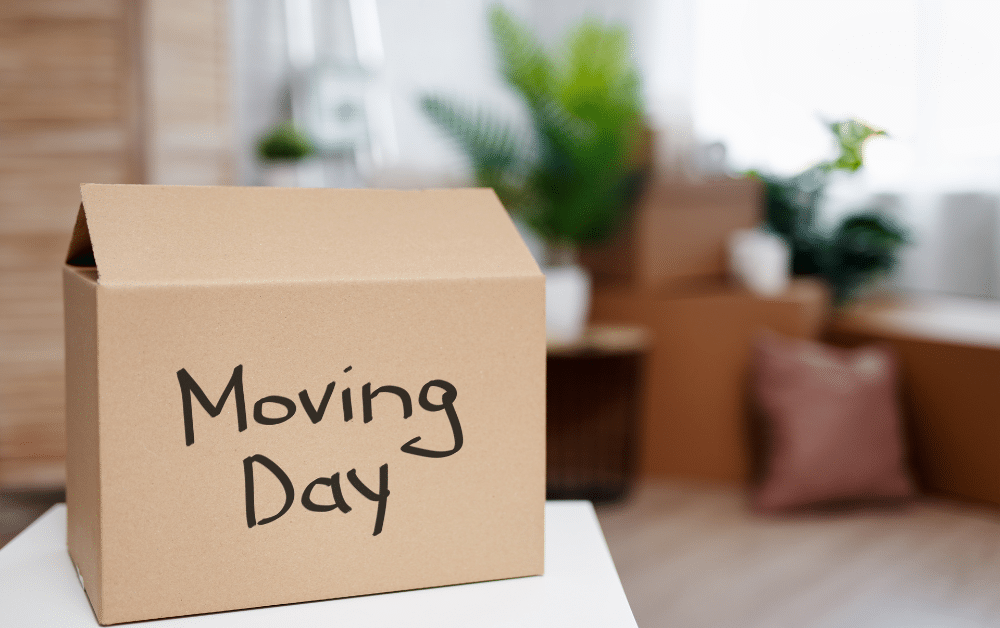 Moving Day